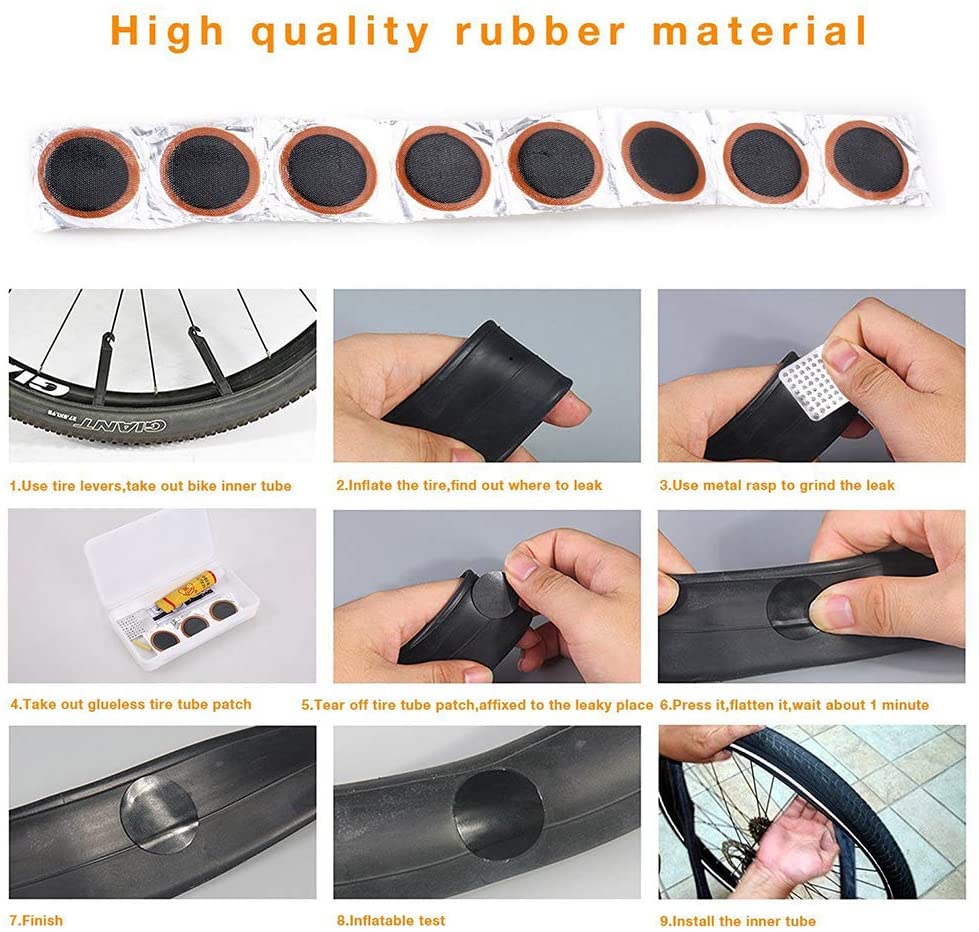 High quality rubber material

GIANT

1.Use tire levers,take out bike inner tube

2.Inflate the tire,find out where to leak

3.Use metal rasp to grind the leak

4.Take out glueless tire tube patch

5.Tear off tire tube patch,affixed to the leaky place

6.Press it,flatten it,wait about 1 minute

7.Finish

8.Inflatable test

9.Install the inner tube