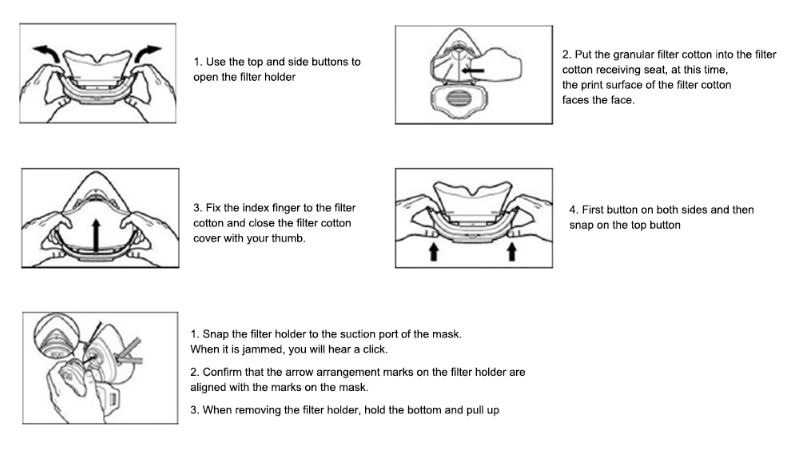 1. Use the top and side buttons to open the filter holder

2. Put the granular filter cotton into the filter cotton receiving seat, at this time, the print surface of the filter cotton faces the face.

3. Fix the index finger to the filter cotton and close the filter cotton cover with your thumb.

4. First button on both sides and then snap on the top button

1. Snap the filter holder to the suction port of the mask. When it is jammed, you will hear a click.

2. Confirm that the arrow arrangement marks on the filter holder are aligned with the marks on the mask.

3. When removing the filter holder, hold the bottom and pull up