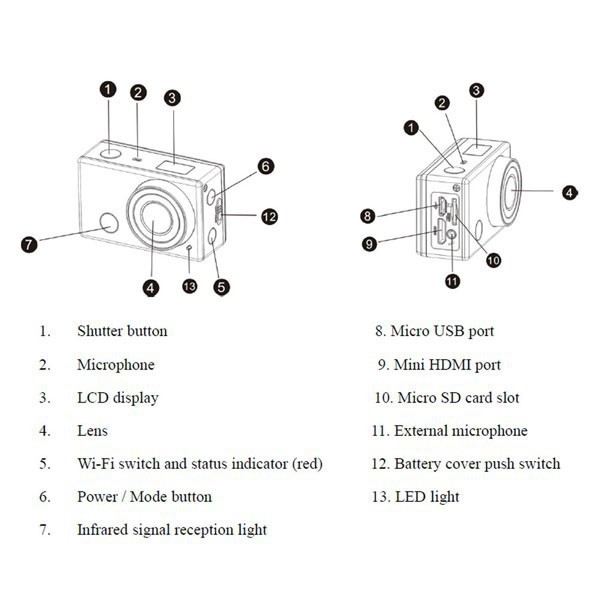 1 2 3 6 12 7 4 13 5

3 2 1 4 8 9 10 11

1. Shutter button

2. Microphone

3. LCD display

4. Lens

5. Wi-Fi switch and status indicator (red)

6. Power / Mode button

7. Infrared signal reception light

8. Micro USB port

9. Mini HDMI port

10. Micro SD card slot

11. External microphone

12. Battery cover push switch

13. LED light